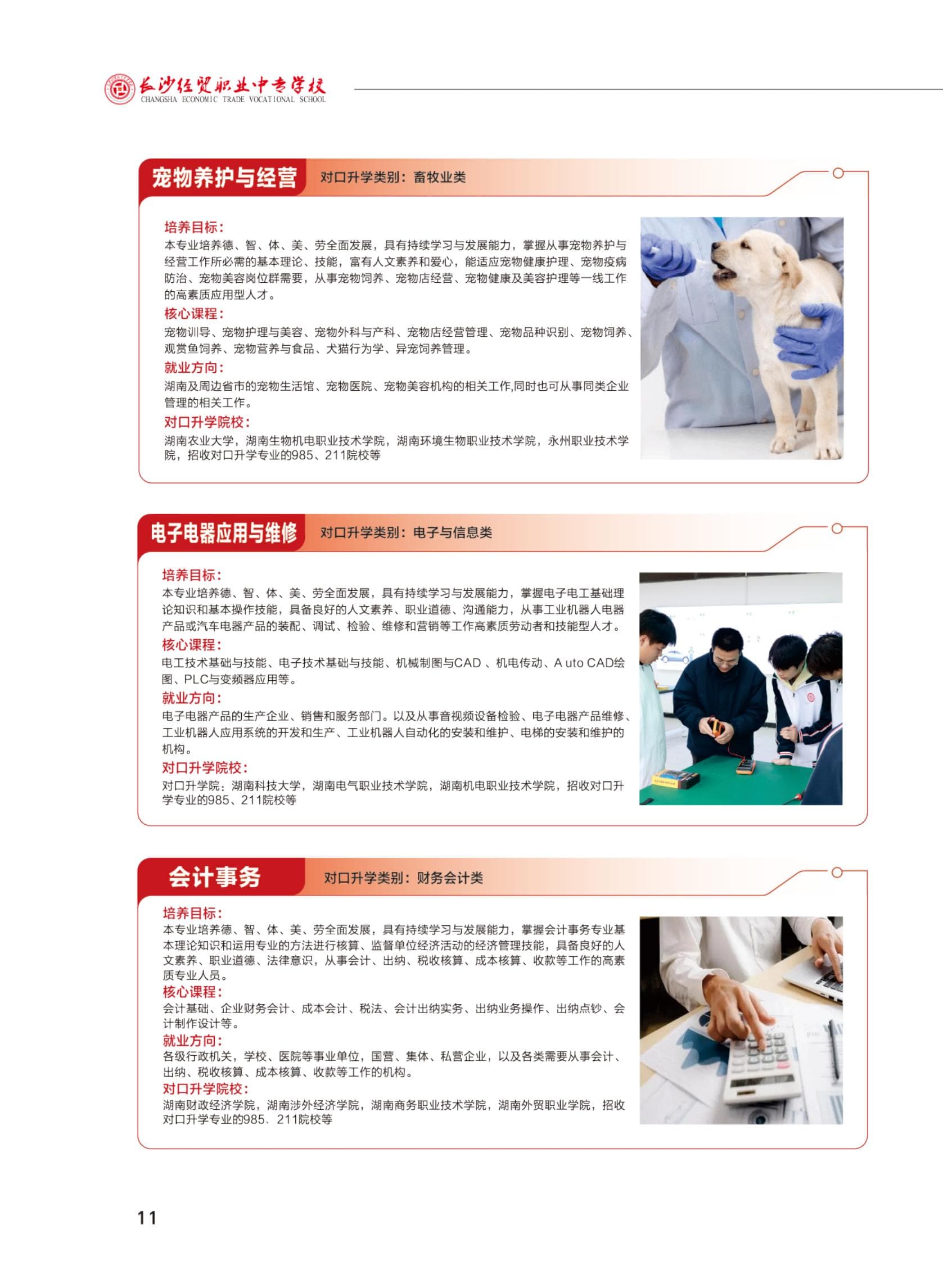 长沙经贸职业中专学校
CHANGSHA ECONOMIC TRADE VOCATIONAL SCHOOL

宠物养护与经营 对口升学类别：畜牧业类

培养目标：
本专业培养德、智、体、美、劳全面发展，具有持续学习与发展能力，掌握从事宠物养护与经营工作所必需的基本理论、技能，富有人文素养和爱心，能适应宠物健康护理、宠物疫病防治、宠物美容岗位群需要，从事宠物饲养、宠物店经营、宠物健康及美容护理等一线工作的高素质应用型人才。
核心课程：
宠物训导、宠物护理与美容、宠物外科与产科、宠物店经营管理、宠物品种识别、宠物饲养、观赏鱼饲养、宠物营养与食品、犬猫行为学、异宠饲养管理。
就业方向：
湖南及周边省市的宠物生活馆、宠物医院、宠物美容机构的相关工作,同时也可从事同类企业管理的相关工作。
对口升学院校：
湖南农业大学，湖南生物机电职业技术学院，湖南环境生物职业技术学院，永州职业技术学院，招收对口升学专业的985、211院校等

电子电器应用与维修 对口升学类别：电子与信息类

培养目标：
本专业培养德、智、体、美、劳全面发展，具有持续学习与发展能力，掌握电子电工基础理论知识和基本操作技能，具备良好的人文素养、职业道德、沟通能力，从事工业机器人电器产品或汽车电器产品的装配、调试、检验、维修和营销等工作高素质劳动者和技能型人才。
核心课程：
电工技术基础与技能、电子技术基础与技能、机械制图与CAD 、机电传动、A uto CAD绘图、PLC与变频器应用等。
就业方向：
电子电器产品的生产企业、销售和服务部门。以及从事音视频设备检验、电子电器产品维修、工业机器人应用系统的开发和生产、工业机器人自动化的安装和维护、电梯的安装和维护的机构。
对口升学院校：
对口升学院：湖南科技大学，湖南电气职业技术学院，湖南机电职业技术学院，招收对口升学专业的985、211院校等

会计事务 对口升学类别：财务会计类

培养目标：
本专业培养德、智、体、美、劳全面发展，具有持续学习与发展能力，掌握会计事务专业基本理论知识和运用专业的方法进行核算、监督单位经济活动的经济管理技能，具备良好的人文素养、职业道德、法律意识，从事会计、出纳、税收核算、成本核算、收款等工作的高素质专业人员。
核心课程：
会计基础、企业财务会计、成本会计、税法、会计出纳实务、出纳业务操作、出纳点钞、会计制作设计等。
就业方向：
各级行政机关，学校、医院等事业单位，国营、集体、私营企业，以及各类需要从事会计、出纳、税收核算、成本核算、收款等工作的机构。
对口升学院校：
湖南财政经济学院，湖南涉外经济学院，湖南商务职业技术学院，湖南外贸职业学院，招收对口升学专业的985、211院校等

11